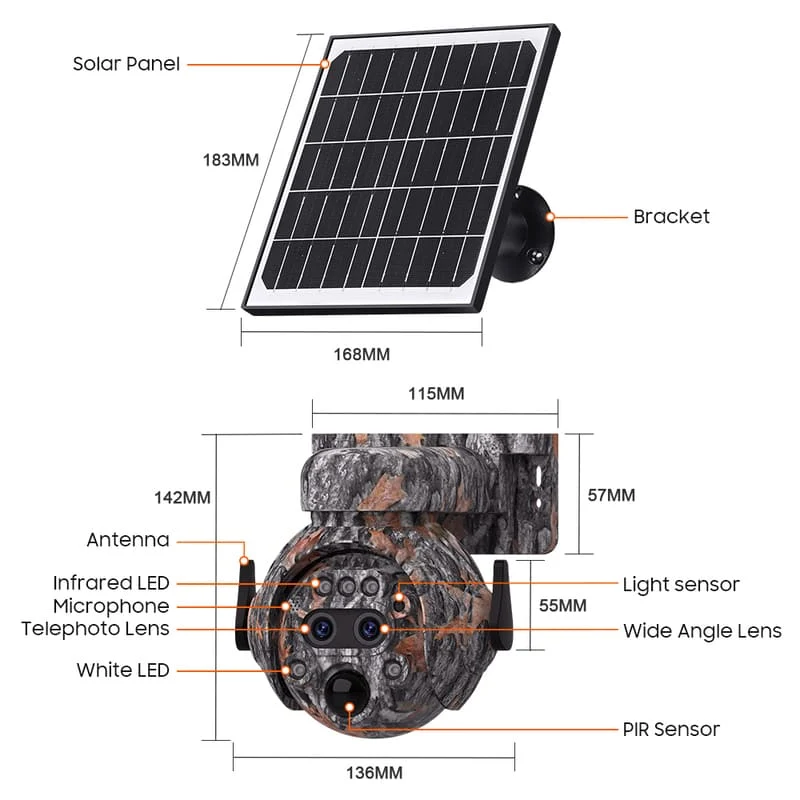 Solar Panel

183MM

Bracket

168MM

115MM

142MM

57MM

Antenna

Infrared LED

Microphone

Telephoto Lens

White LED

Light sensor

55MM

Wide Angle Lens

PIR Sensor

136MM