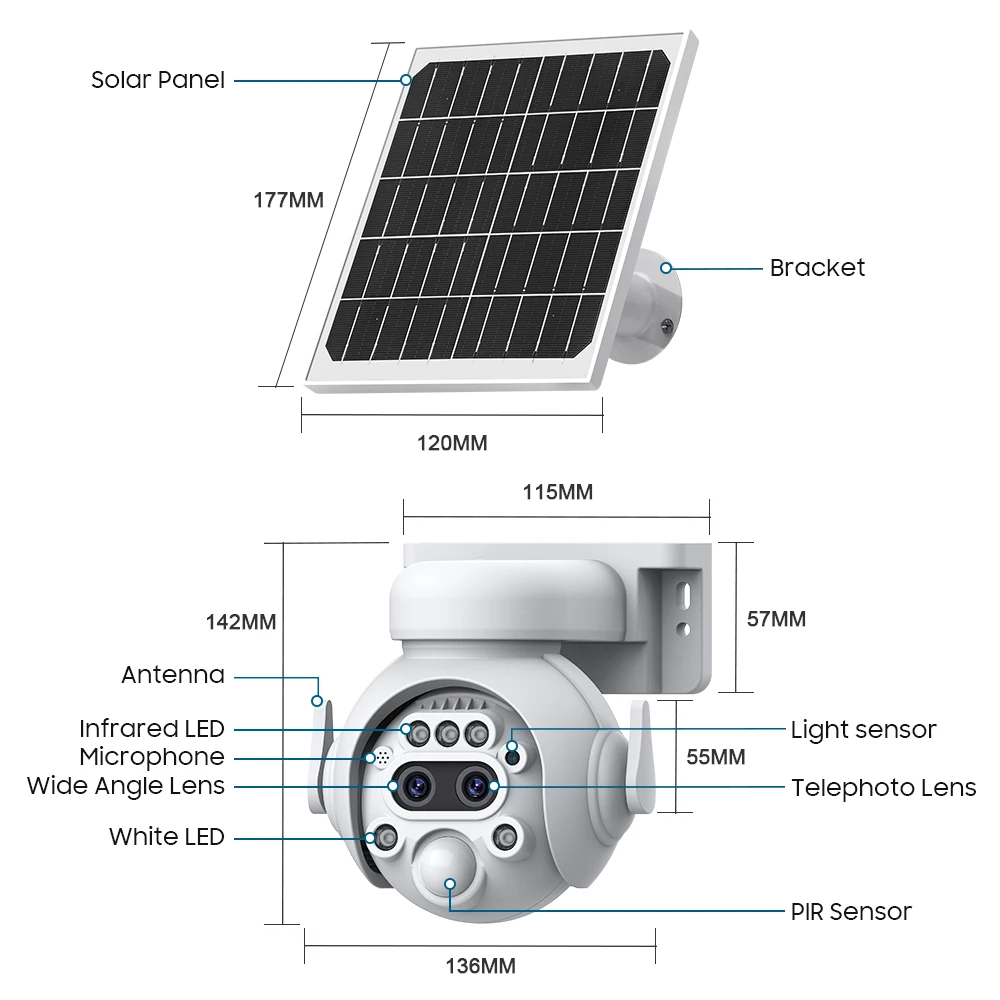 Solar Panel

177MM

Bracket

120MM

115MM

142MM

57MM

Antenna

Infrared LED

Microphone

Wide Angle Lens

White LED

Light sensor

55MM

Telephoto Lens

PIR Sensor

136MM