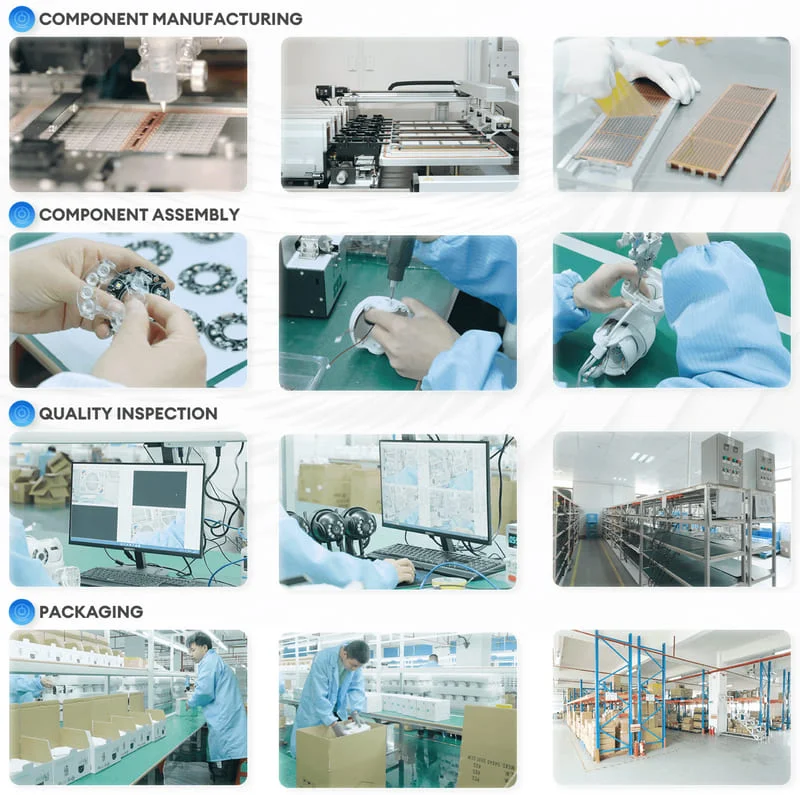 COMPONENT MANUFACTURING

COMPONENT ASSEMBLY

QUALITY INSPECTION

PACKAGING